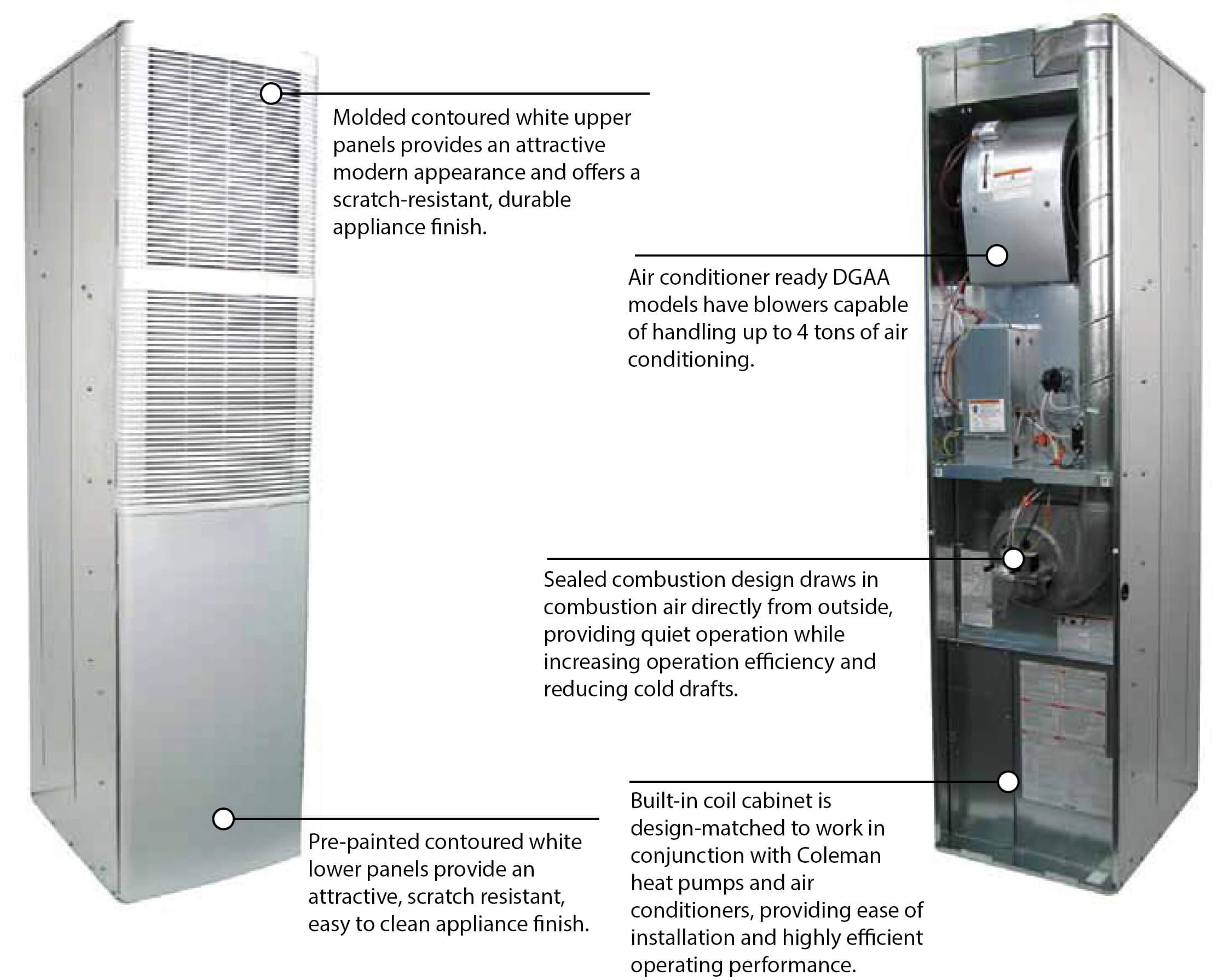 Molded contoured white upper panels provides an attractive modern appearance and offers a scratch-resistant, durable appliance finish.

Air conditioner ready DGAA models have blowers capable of handling up to 4 tons of air conditioning.

Sealed combustion design draws in combustion air directly from outside, providing quiet operation while increasing operation efficiency and reducing cold drafts.

Pre-painted contoured white lower panels provide an attractive, scratch resistant, easy to clean appliance finish.

Built-in coil cabinet is design-matched to work in conjunction with Coleman heat pumps and air conditioners, providing ease of installation and highly efficient operating performance.